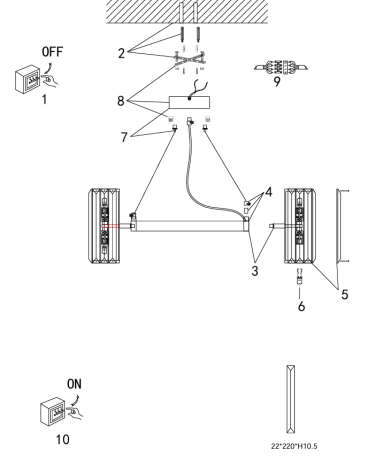 OFF
1
2
9
8
7
4
3
5
6
ON
10
22*220*H10.5