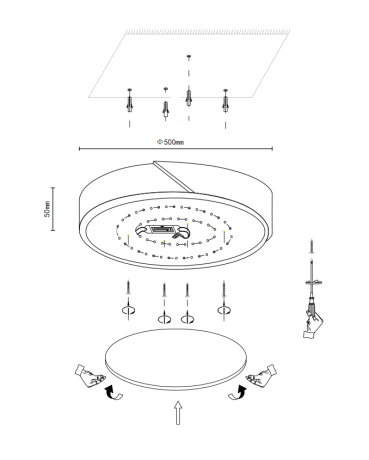 Φ500mm

50mm