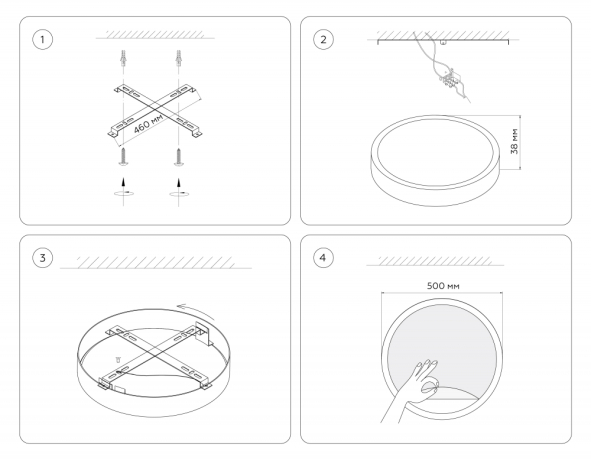 1

460 мм

2

38 мм

3

4

500 мм