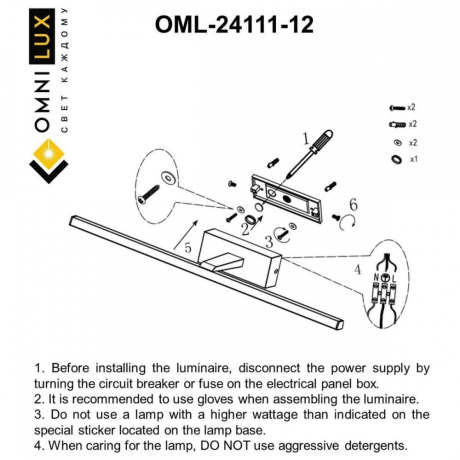 OMNI LUX
СВЕТ КАЖДОМУ

OML-24111-12

x2
x2
x2
x1

1
2
3
4
5
6
N L

1. Before installing the luminaire, disconnect the power supply by turning the circuit breaker or fuse on the electrical panel box.
2. It is recommended to use gloves when assembling the luminaire.
3. Do not use a lamp with a higher wattage than indicated on the special sticker located on the lamp base.
4. When caring for the lamp, DO NOT use aggressive detergents.