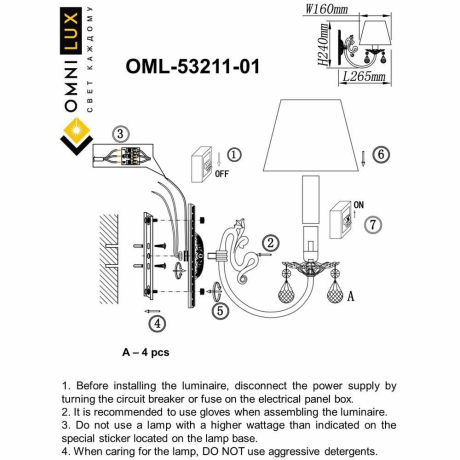 OMNILUX
СВЕТ КАЖДОМУ

OML-53211-01

W160mm
H240mm
L265mm

3
1
OFF
6
ON
7
2
A
5
4

A – 4 pcs

1. Before installing the luminaire, disconnect the power supply by turning the circuit breaker or fuse on the electrical panel box.
2. It is recommended to use gloves when assembling the luminaire.
3. Do not use a lamp with a higher wattage than indicated on the special sticker located on the lamp base.
4. When caring for the lamp, DO NOT use aggressive detergents.