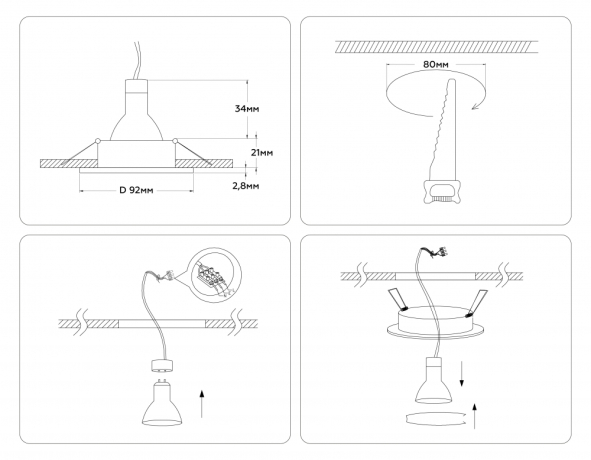 34мм
21мм
2,8мм
D 92мм

80мм