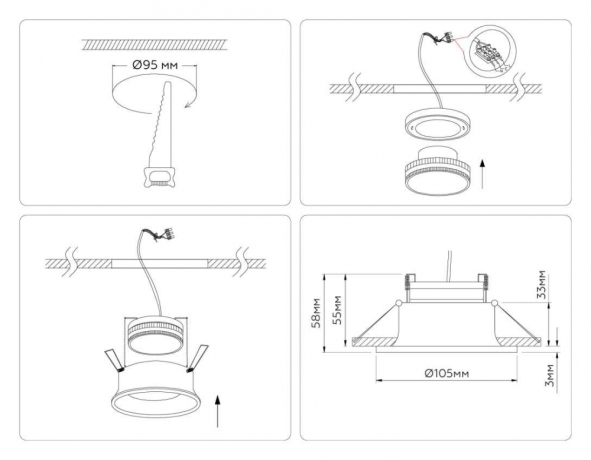 Ø95 мм

58мм
55мм
33мм
Ø105мм
3мм