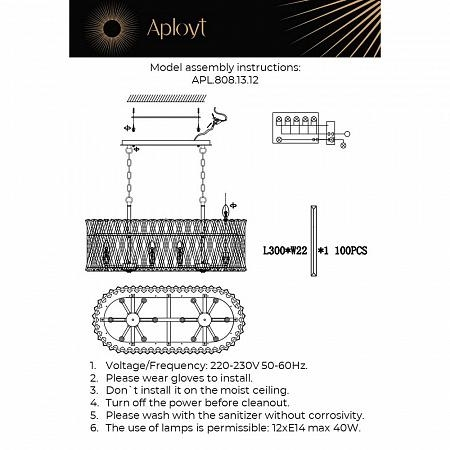 Aployt

Model assembly instructions:
APL.808.13.12

L300*W22 *1 100PCS

1. Voltage/Frequency: 220-230V 50-60Hz.
2. Please wear gloves to install.
3. Don`t install it on the moist ceiling.
4. Turn off the power before cleanout.
5. Please wash with the sanitizer without corrosivity.
6. The use of lamps is permissible: 12xE14 max 40W.