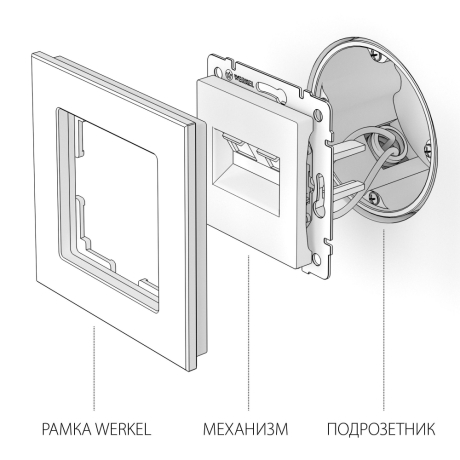 WERKEL

РАМКА WERKEL

МЕХАНИЗМ

ПОДРОЗЕТНИК