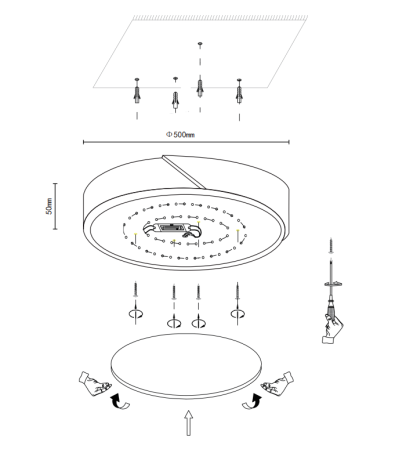 Φ 500mm

50mm