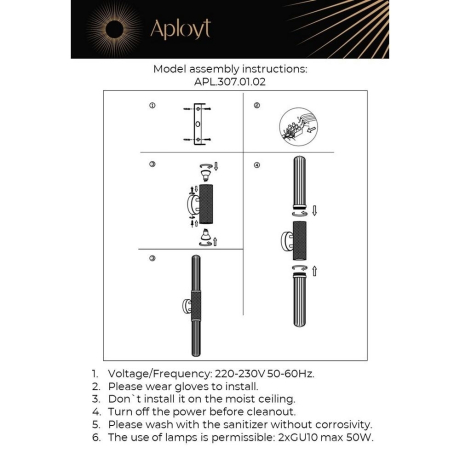 Aployt

Model assembly instructions:
APL.307.01.02

①

②

③

④

⑤

1. Voltage/Frequency: 220-230V 50-60Hz.
2. Please wear gloves to install.
3. Don`t install it on the moist ceiling.
4. Turn off the power before cleanout.
5. Please wash with the sanitizer without corrosivity.
6. The use of lamps is permissible: 2xGU10 max 50W.