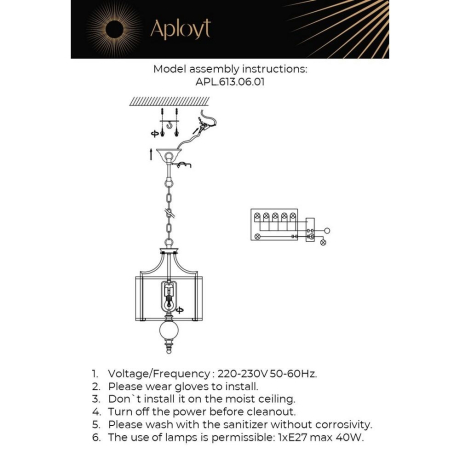 Aployt

Model assembly instructions:
APL.613.06.01

1. Voltage/Frequency : 220-230V 50-60Hz.
2. Please wear gloves to install.
3. Don`t install it on the moist ceiling.
4. Turn off the power before cleanout.
5. Please wash with the sanitizer without corrosivity.
6. The use of lamps is permissible: 1xE27 max 40W.