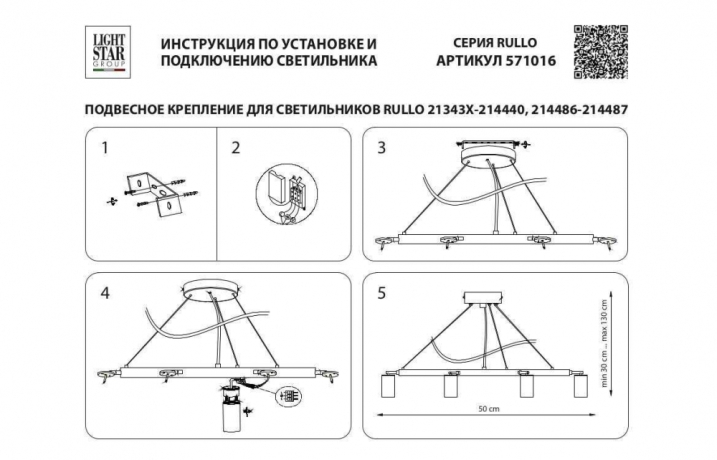 LIGHT STAR GROUP

ИНСТРУКЦИЯ ПО УСТАНОВКЕ И ПОДКЛЮЧЕНИЮ СВЕТИЛЬНИКА

СЕРИЯ RULLO
АРТИКУЛ 571016

ПОДВЕСНОЕ КРЕПЛЕНИЕ ДЛЯ СВЕТИЛЬНИКОВ RULLO 21343X-214440, 214486-214487

1

2

3

4

5

min 30 cm ... max 130 cm

50 cm