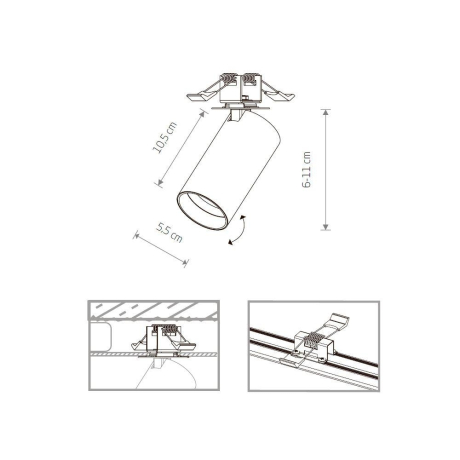 10,5 cm

6-11 cm

5,5 cm