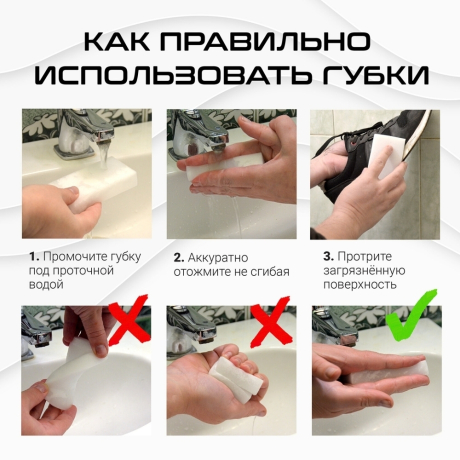 КАК ПРАВИЛЬНО ИСПОЛЬЗОВАТЬ ГУБКИ

1. Промочите губку под проточной водой

2. Аккуратно отожмите не сгибая

3. Протрите загрязнённую поверхность